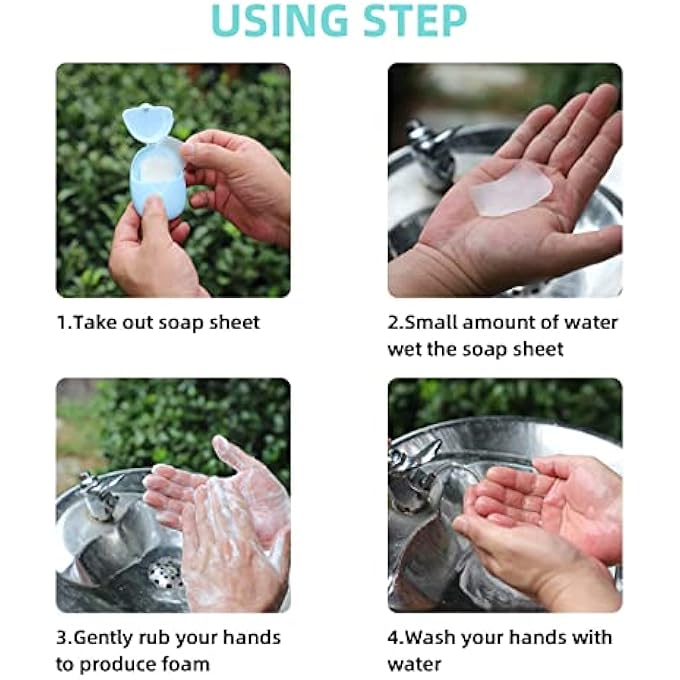 USING STEP

1.Take out soap sheet

2.Small amount of water wet the soap sheet

3.Gently rub your hands to produce foam

4.Wash your hands with water